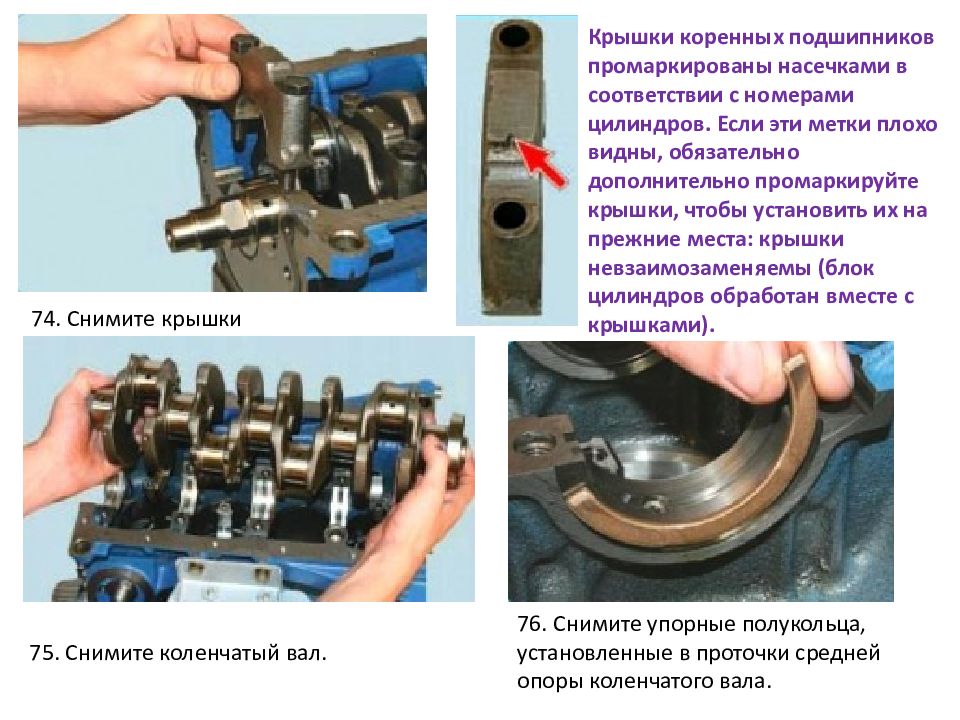 Крышки коренных подшипников промаркированы насечками в соответствии с номерами цилиндров. Если эти метки плохо видны, обязательно дополнительно промаркируйте крышки, чтобы установить их на прежние места: крышки невзаимозаменяемы (блок цилиндров обработан вместе с крышками).

74. Снимите крышки

75. Снимите коленчатый вал.

76. Снимите упорные полукольца, установленные в проточки средней опоры коленчатого вала.