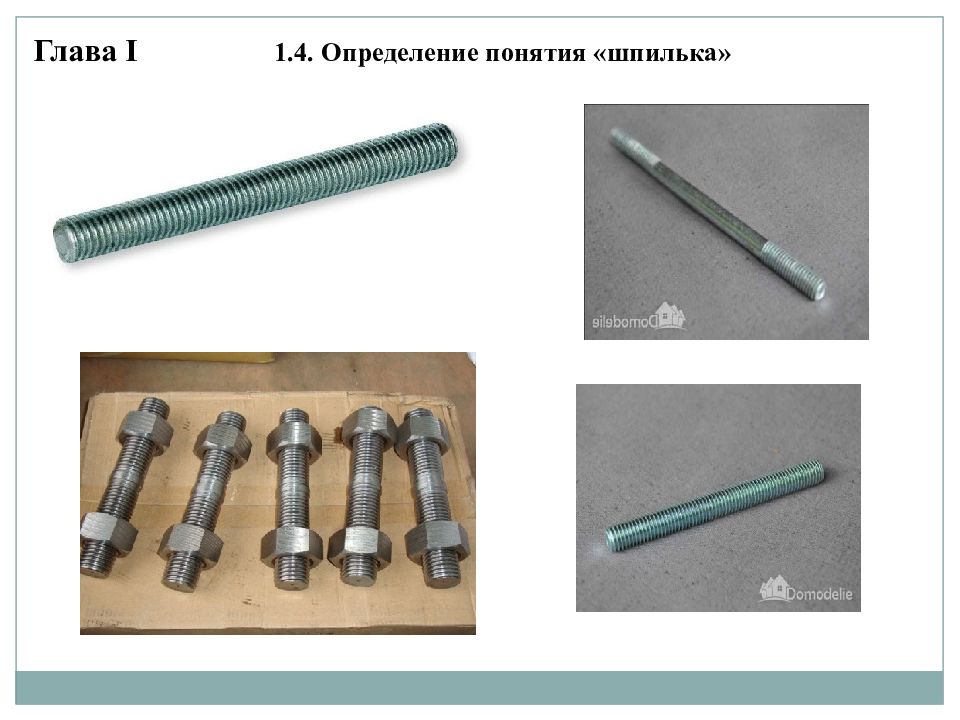 Глава I

1.4. Определение понятия «шпилька»

Domodelie

Domodelie