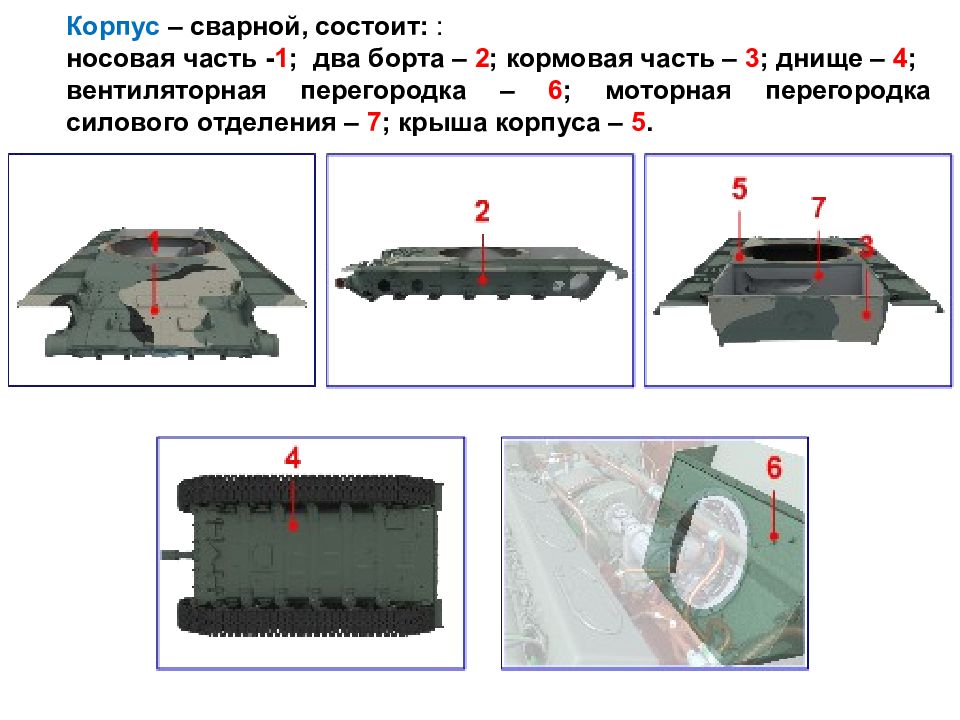 Корпус – сварной, состоит: :
носовая часть -1; два борта – 2; кормовая часть – 3; днище – 4; вентиляторная перегородка – 6; моторная перегородка силового отделения – 7; крыша корпуса – 5.

1

2

5
7
3

4

6