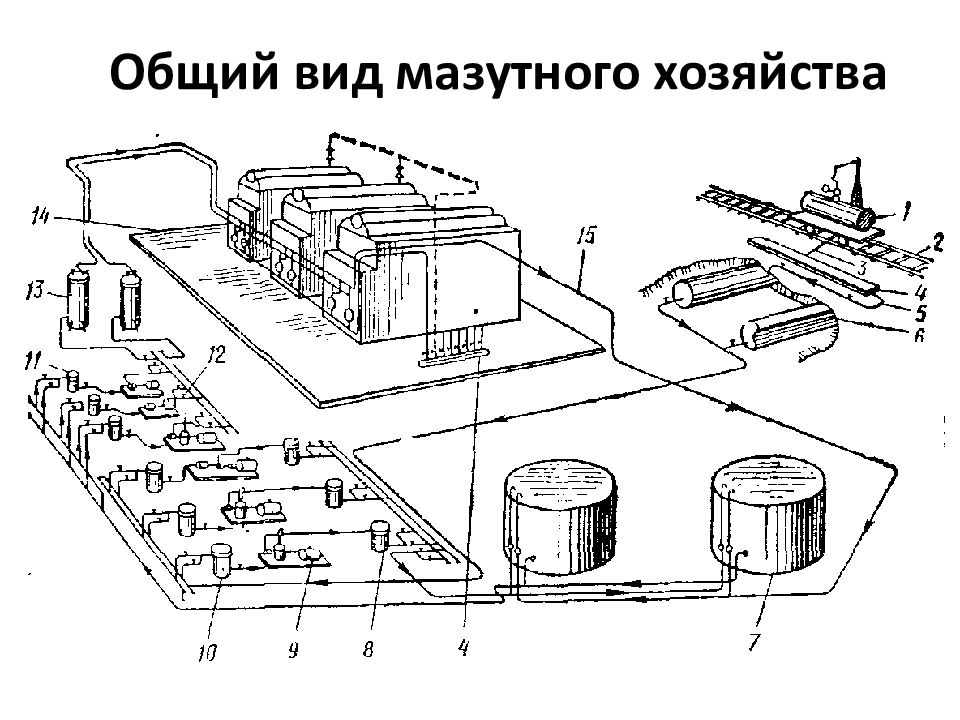 Общий вид мазутного хозяйства

14
15
1
2
3
4
5
6
13
11
12
10
9
8
4
7