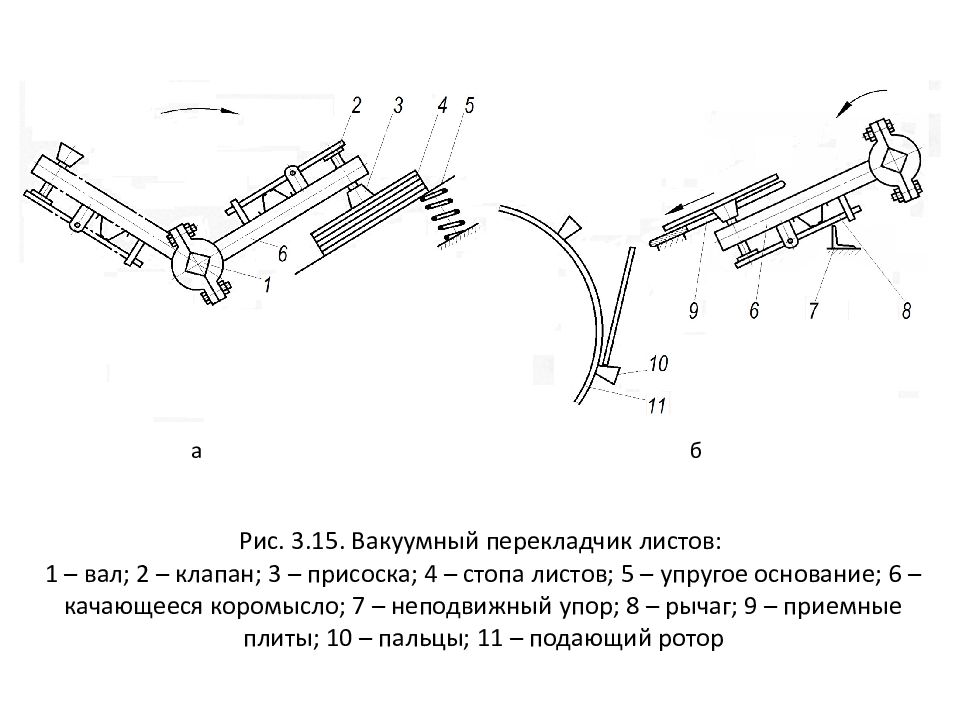 2 3 4 5

6

1

9 6 7 8

10

11

а

б

Рис. 3.15. Вакуумный перекладчик листов:
1 – вал; 2 – клапан; 3 – присоска; 4 – стопа листов; 5 – упругое основание; 6 – качающееся коромысло; 7 – неподвижный упор; 8 – рычаг; 9 – приемные плиты; 10 – пальцы; 11 – подающий ротор