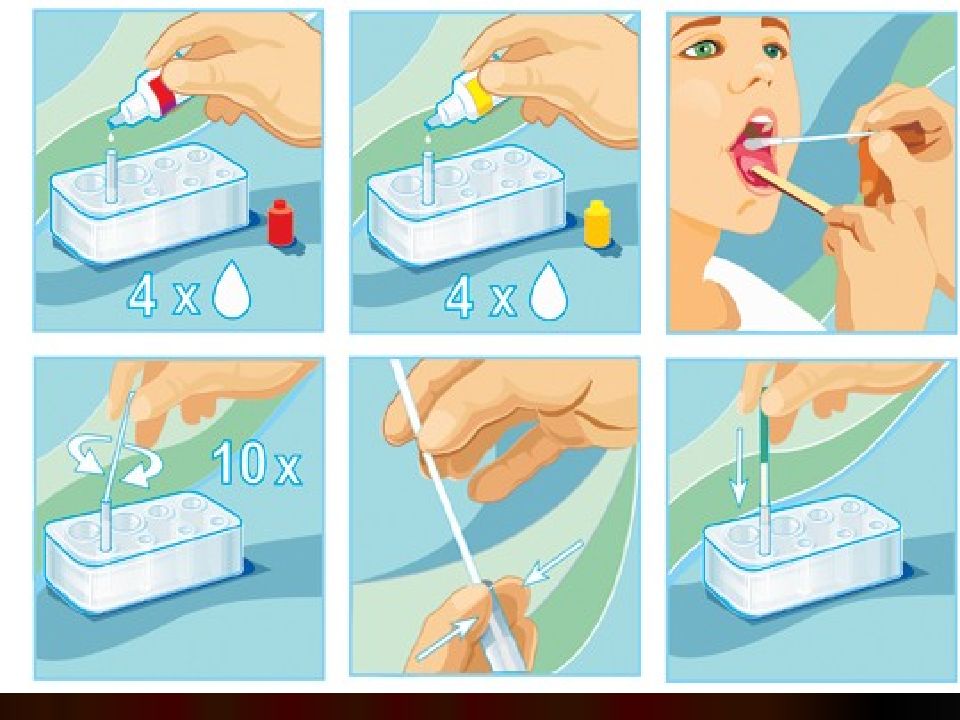 4 x

4 x

10 x