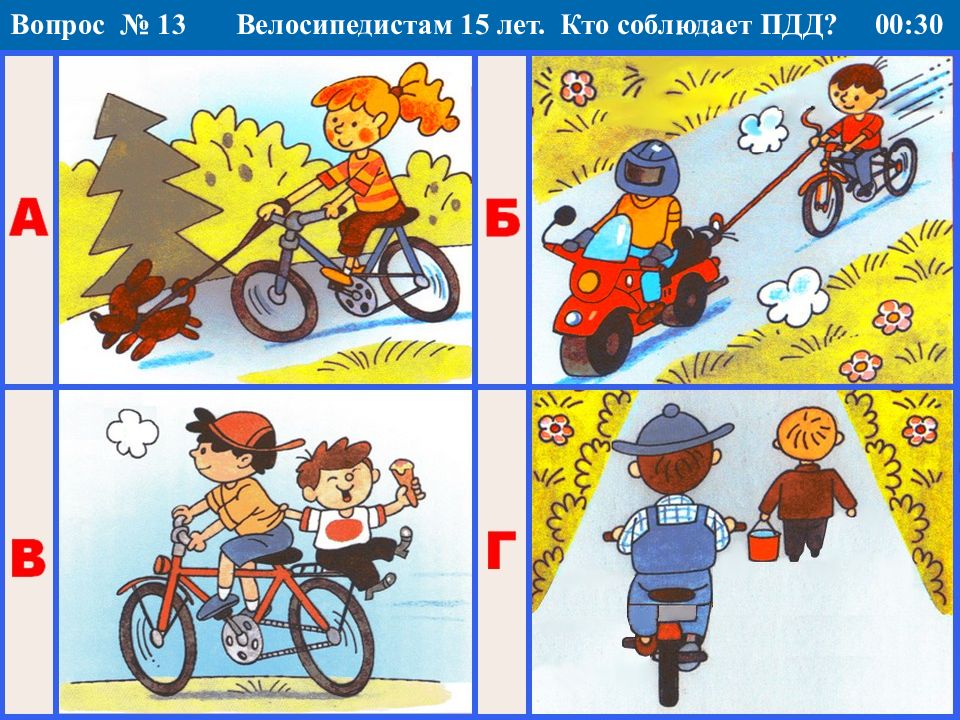 Вопрос № 13 Велосипедистам 15 лет. Кто соблюдает ПДД? 00:30

А

Б

В

Г