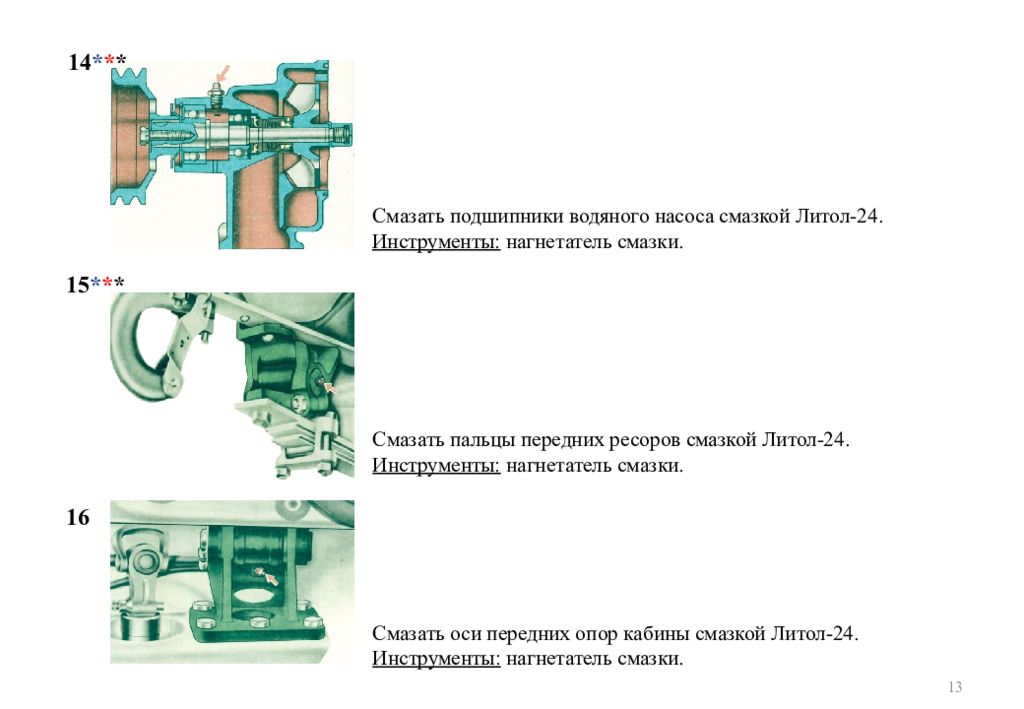 14***

Смазать подшипники водяного насоса смазкой Литол-24.
Инструменты: нагнетатель смазки.

15***

Смазать пальцы передних ресоров смазкой Литол-24.
Инструменты: нагнетатель смазки.

16

Смазать оси передних опор кабины смазкой Литол-24.
Инструменты: нагнетатель смазки.

13