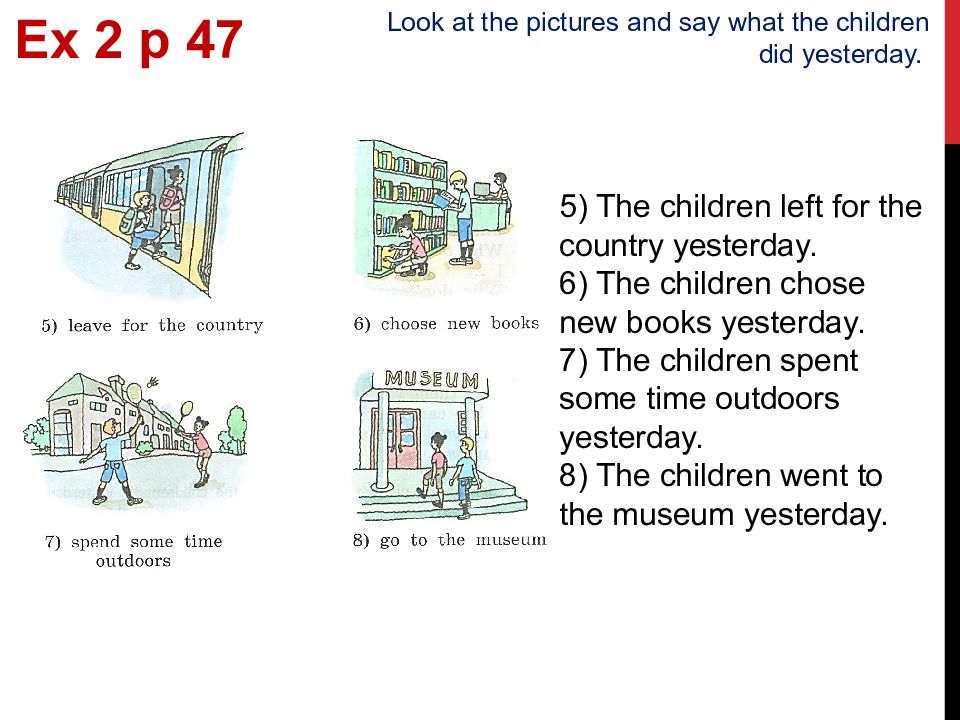 Ex 2 p 47

Look at the pictures and say what the children did yesterday.

5) leave for the country

6) choose new books

MUSEUM

7) spend some time outdoors

8) go to the museum

5) The children left for the country yesterday.
6) The children chose new books yesterday.
7) The children spent some time outdoors yesterday.
8) The children went to the museum yesterday.