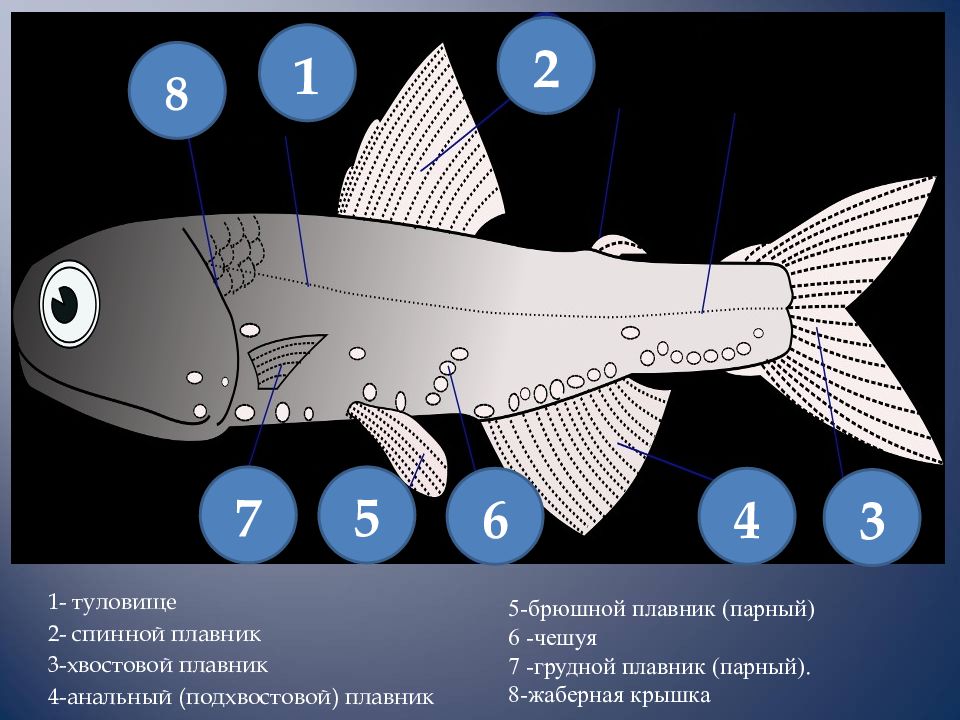 8

1

2

7

5

6

4

3

1- туловище
2- спинной плавник
3-хвостовой плавник
4-анальный (подхвостовой) плавник

5-брюшной плавник (парный)
6 -чешуя
7 -грудной плавник (парный).
8-жаберная крышка