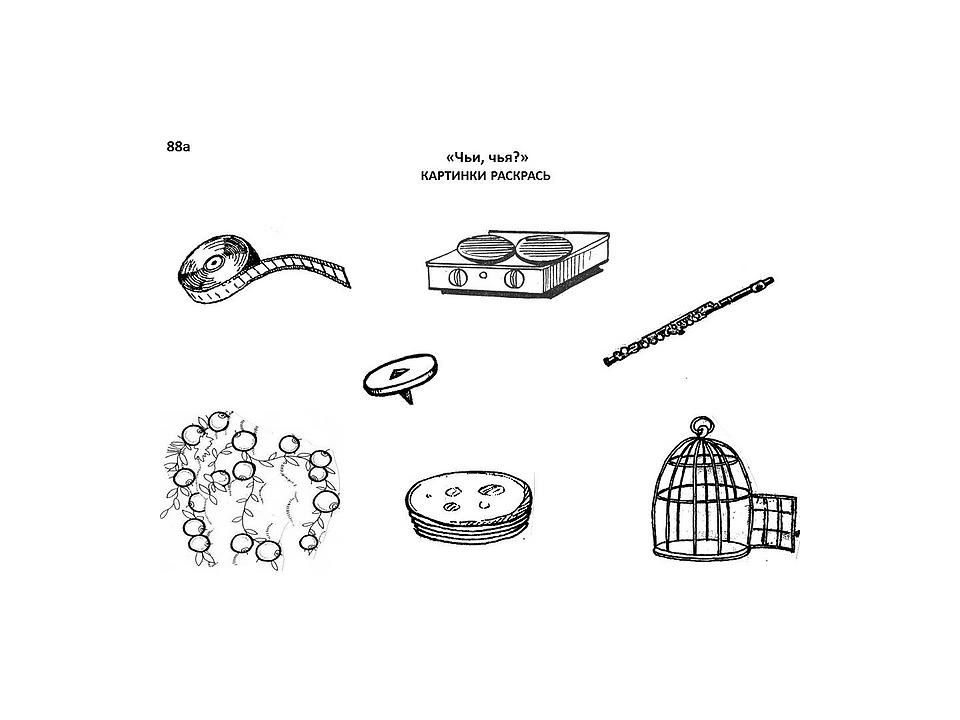 88а

«Чьи, чья?»
КАРТИНКИ РАСКРАСЬ