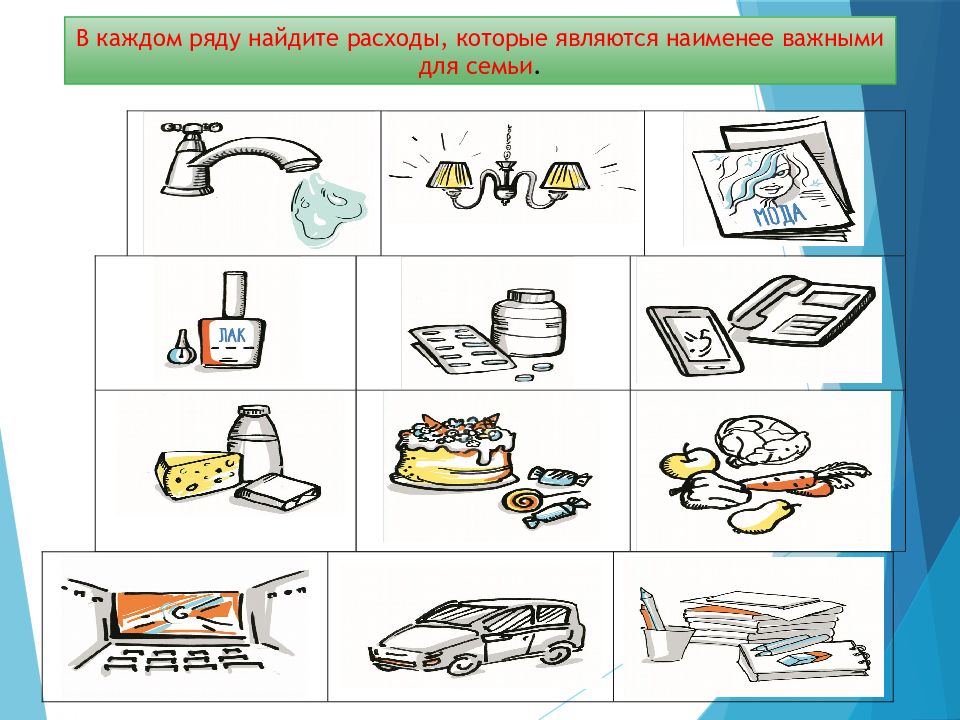 В каждом ряду найдите расходы, которые являются наименее важными для семьи.

МОДА

ЛАК