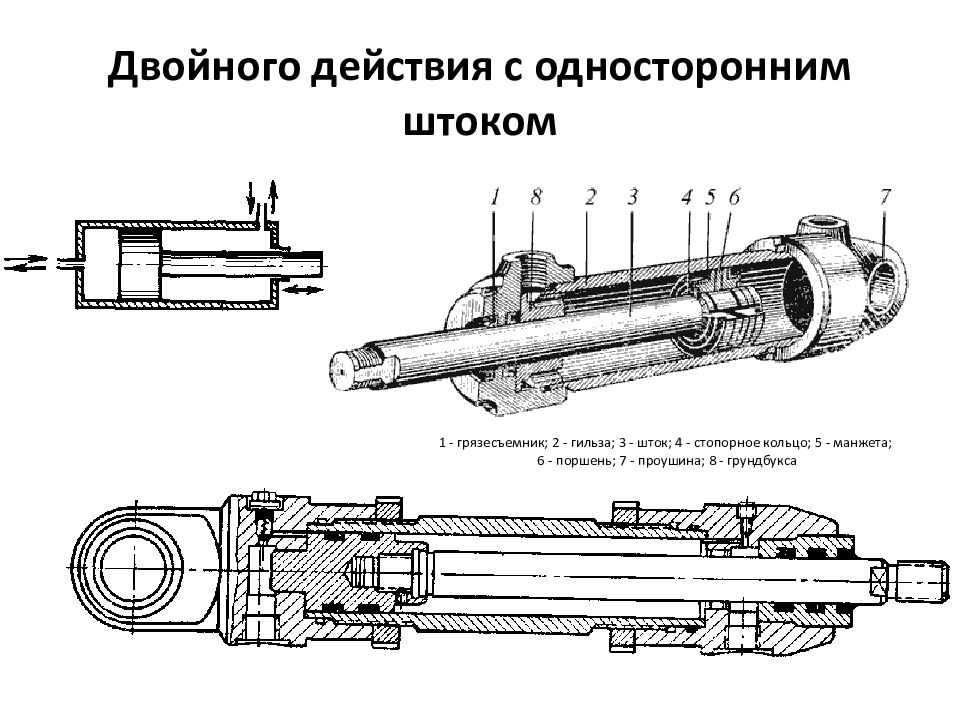 Двойного действия с односторонним штоком

1 8 2 3 4 5 6 7

1 - грязесъемник; 2 - гильза; 3 - шток; 4 - стопорное кольцо; 5 - манжета; 6 - поршень; 7 - проушина; 8 - грундбукса