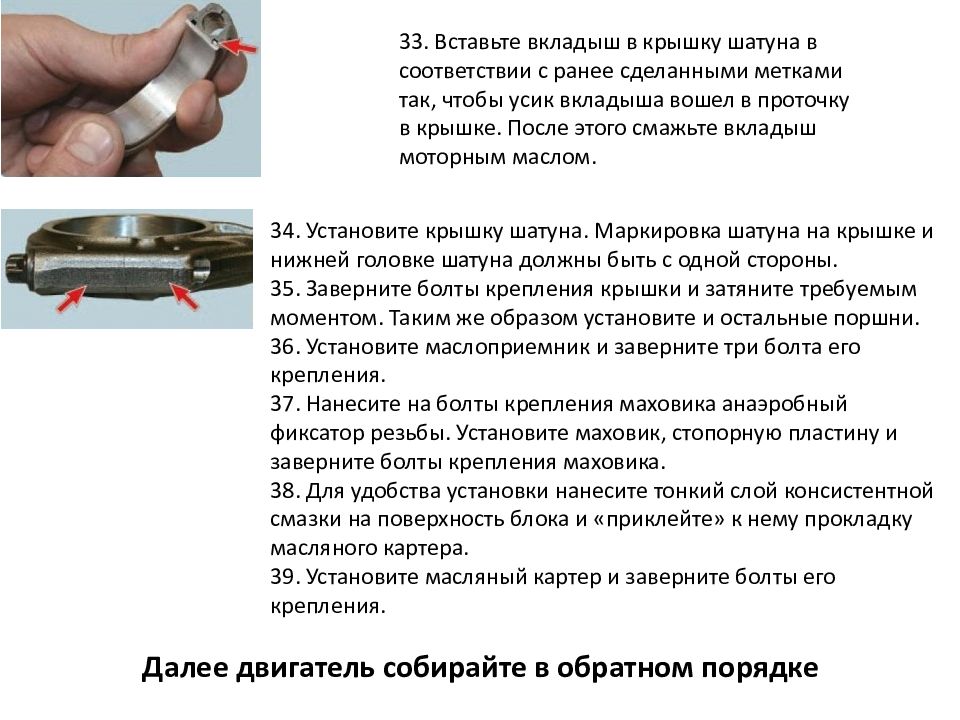 33. Вставьте вкладыш в крышку шатуна в соответствии с ранее сделанными метками так, чтобы усик вкладыша вошел в проточку в крышке. После этого смажьте вкладыш моторным маслом.

34. Установите крышку шатуна. Маркировка шатуна на крышке и нижней головке шатуна должны быть с одной стороны.
35. Заверните болты крепления крышки и затяните требуемым моментом. Таким же образом установите и остальные поршни.
36. Установите маслоприемник и заверните три болта его крепления.
37. Нанесите на болты крепления маховика анаэробный фиксатор резьбы. Установите маховик, стопорную пластину и заверните болты крепления маховика.
38. Для удобства установки нанесите тонкий слой консистентной смазки на поверхность блока и «приклейте» к нему прокладку масляного картера.
39. Установите масляный картер и заверните болты его крепления.

Далее двигатель собирайте в обратном порядке