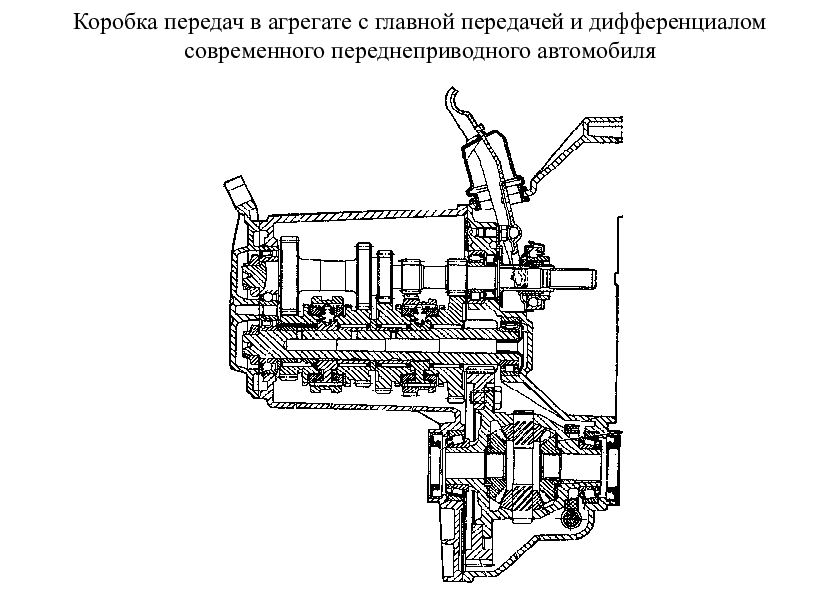 Коробка передач в агрегате с главной передачей и дифференциалом современного переднеприводного автомобиля