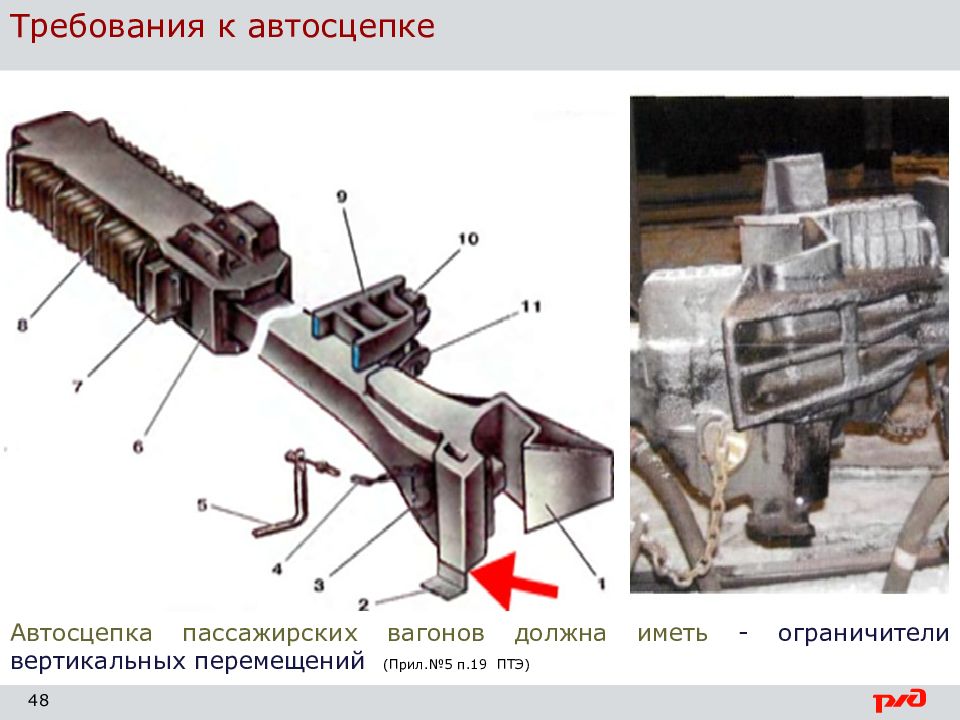 Требования к автосцепке

9
10
11
8
7
6
5
4
3
2
1

Автосцепка пассажирских вагонов должна иметь - ограничители вертикальных перемещений (Прил.№5 п.19 ПТЭ)

48

РЖД