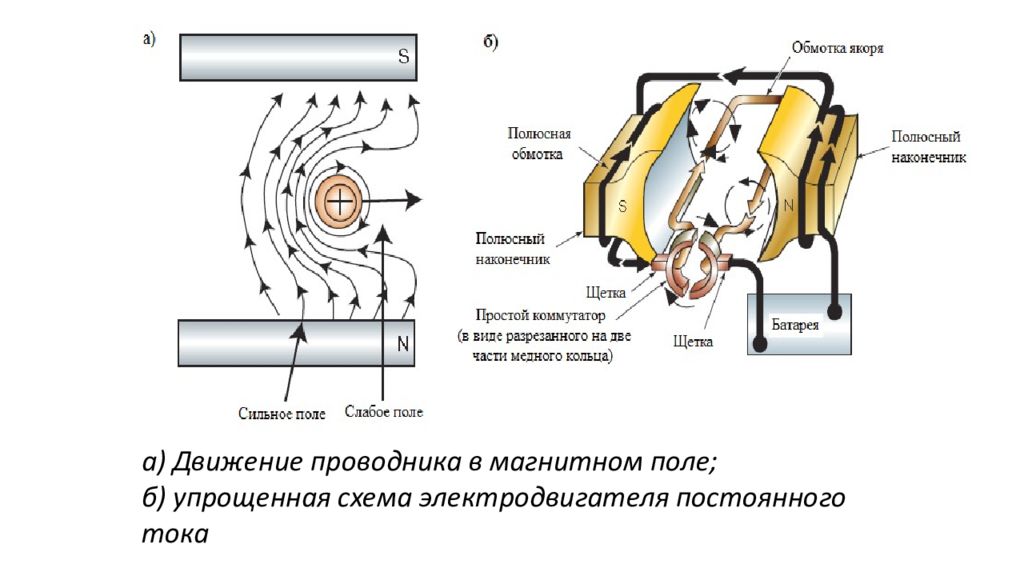 а)

S

N

Сильное поле

Слабое поле

б)

Обмотка якоря

Полюсная обмотка

Полюсный наконечник

S

N

Полюсный наконечник

Щетка

Простой коммутатор (в виде разрезанного на две части медного кольца)

Щетка

Батарея

а) Движение проводника в магнитном поле;
б) упрощенная схема электродвигателя постоянного тока