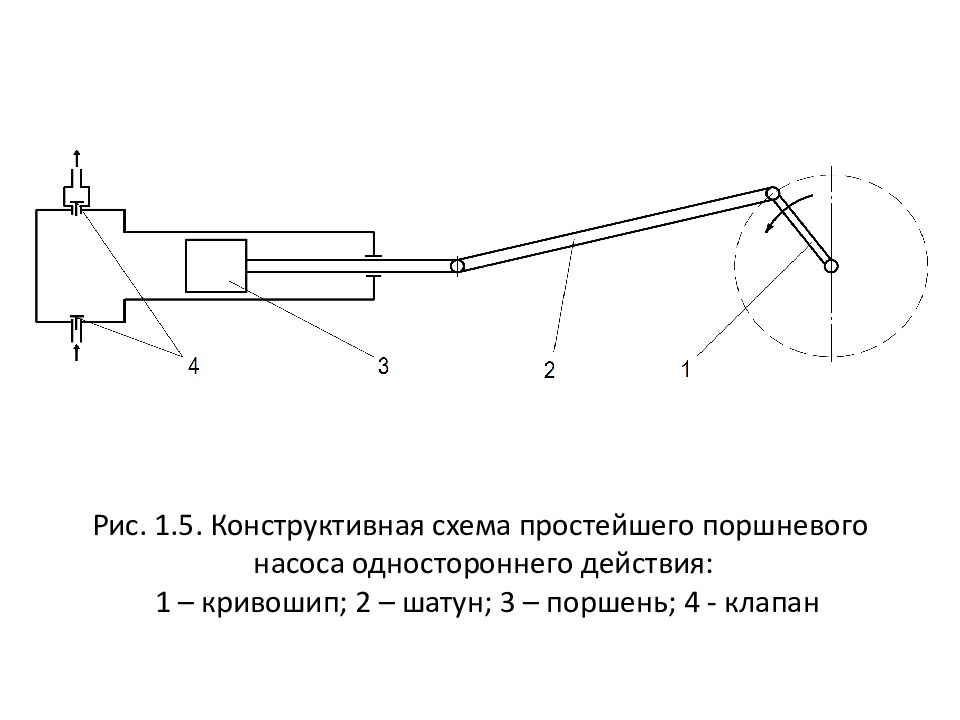 4

3

2

1

Рис. 1.5. Конструктивная схема простейшего поршневого насоса одностороннего действия:
1 – кривошип; 2 – шатун; 3 – поршень; 4 - клапан