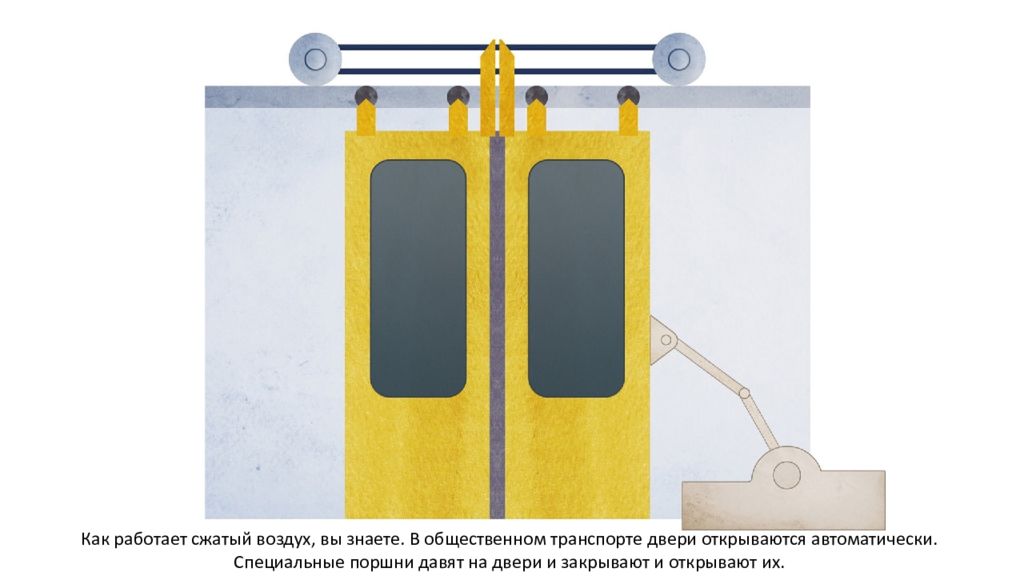 Как работает сжатый воздух, вы знаете. В общественном транспорте двери открываются автоматически. Специальные поршни давят на двери и закрывают и открывают их.