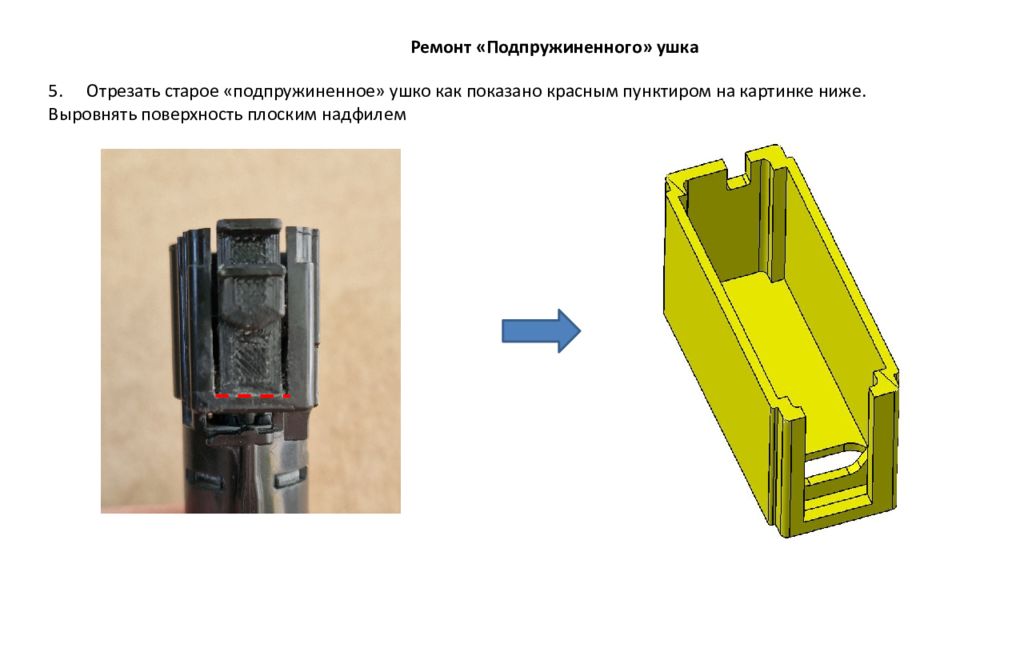 Ремонт «Подпружиненного» ушка

5. Отрезать старое «подпружиненное» ушко как показано красным пунктиром на картинке ниже. Выровнять поверхность плоским надфилем