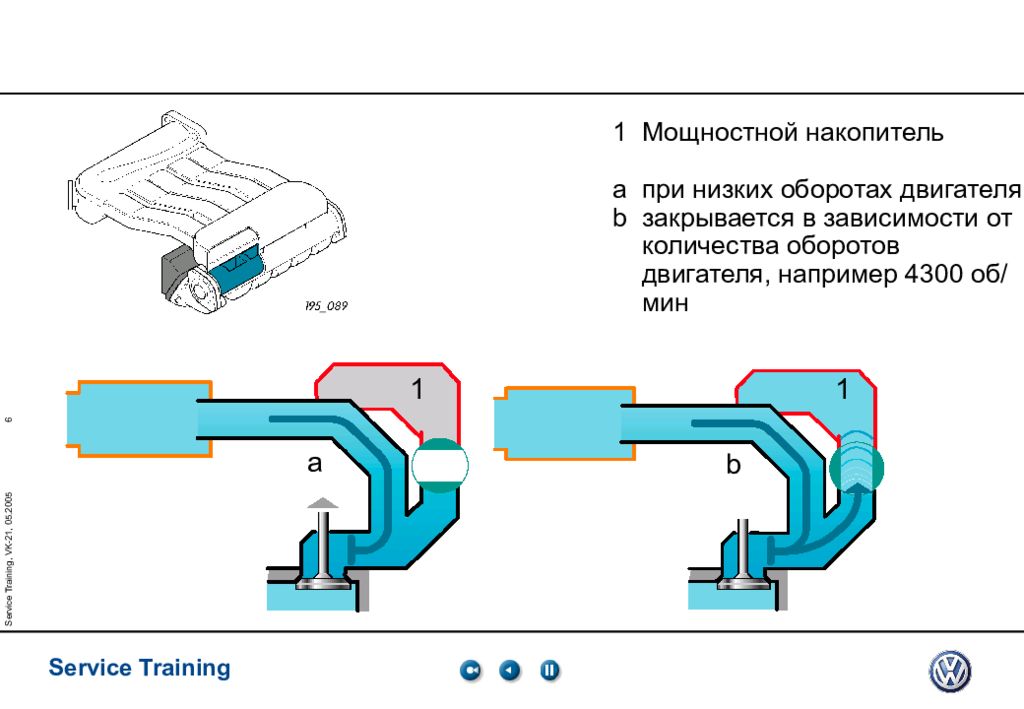 1 Мощностной накопитель

a при низких оборотах двигателя
b закрывается в зависимости от количества оборотов двигателя, например 4300 об/мин

195_089

1

a

1

b

6

Service Training, VK-21, 05.2005

Service Training