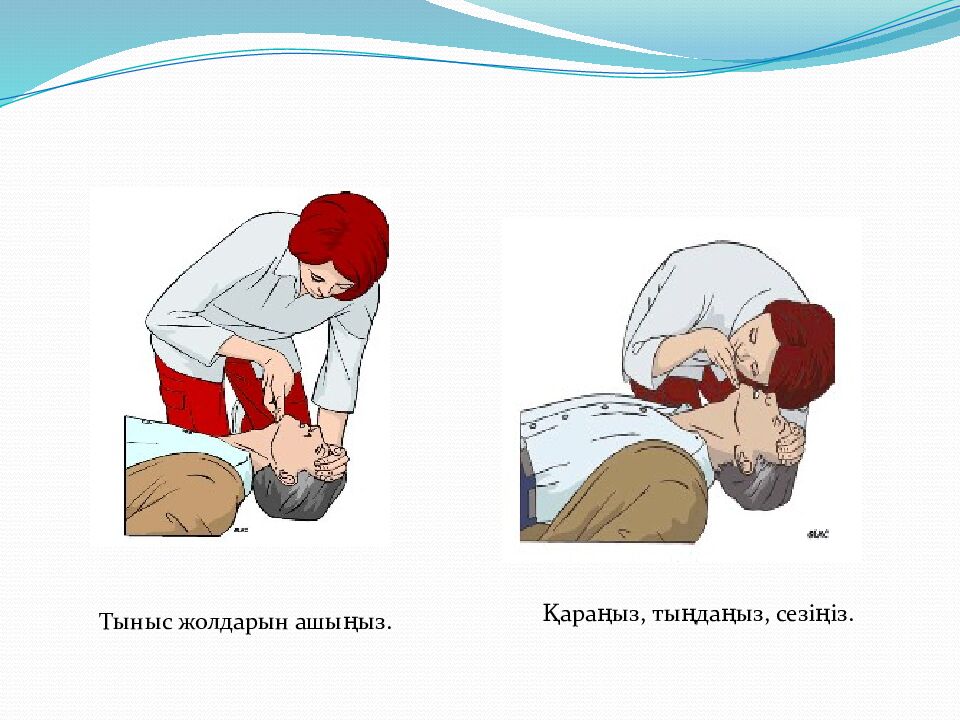 Тыныс жолдарын ашыңыз.

Қараңыз, тыңдаңыз, сезіңіз.