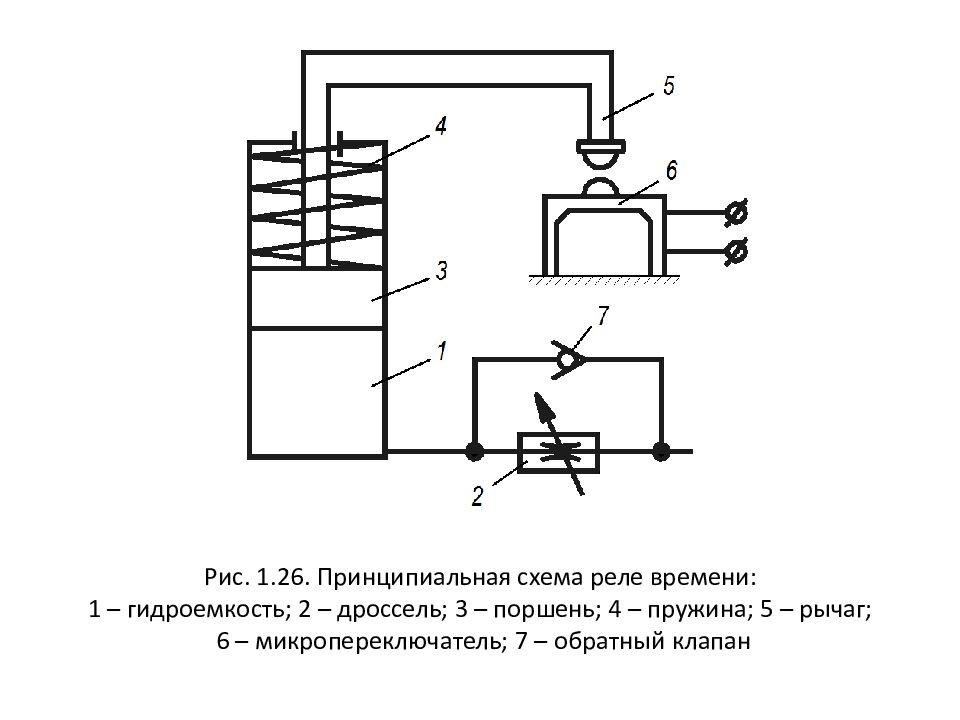 5
4
6
3
7
1
2

Рис. 1.26. Принципиальная схема реле времени:
1 – гидроемкость; 2 – дроссель; 3 – поршень; 4 – пружина; 5 – рычаг; 6 – микропереключатель; 7 – обратный клапан