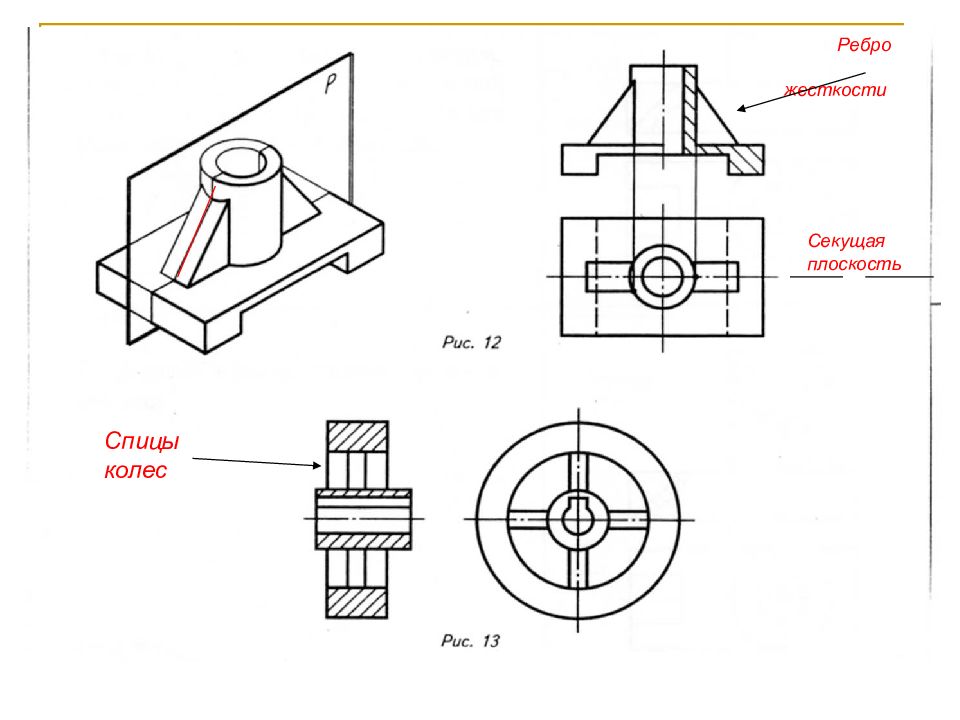 P

Ребро

жесткости

Секущая плоскость

Рис. 12

Спицы колес

Рис. 13