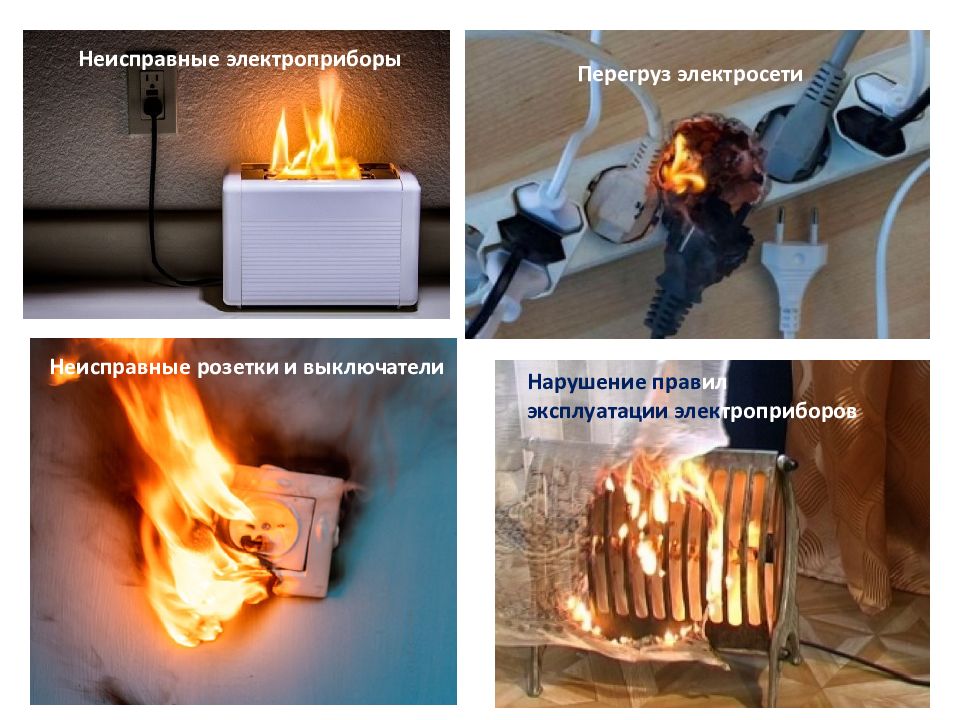 Неисправные электроприборы

Перегруз электросети

Неисправные розетки и выключатели

Нарушение правил эксплуатации электроприборов