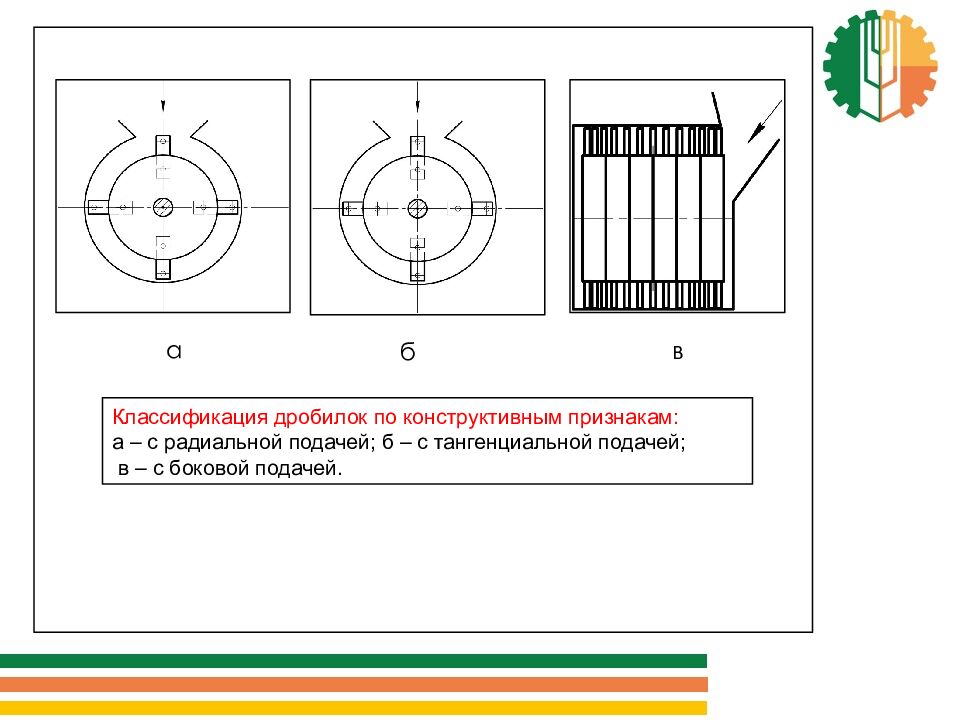 а

б

в

Классификация дробилок по конструктивным признакам:
а – с радиальной подачей; б – с тангенциальной подачей;
в – с боковой подачей.