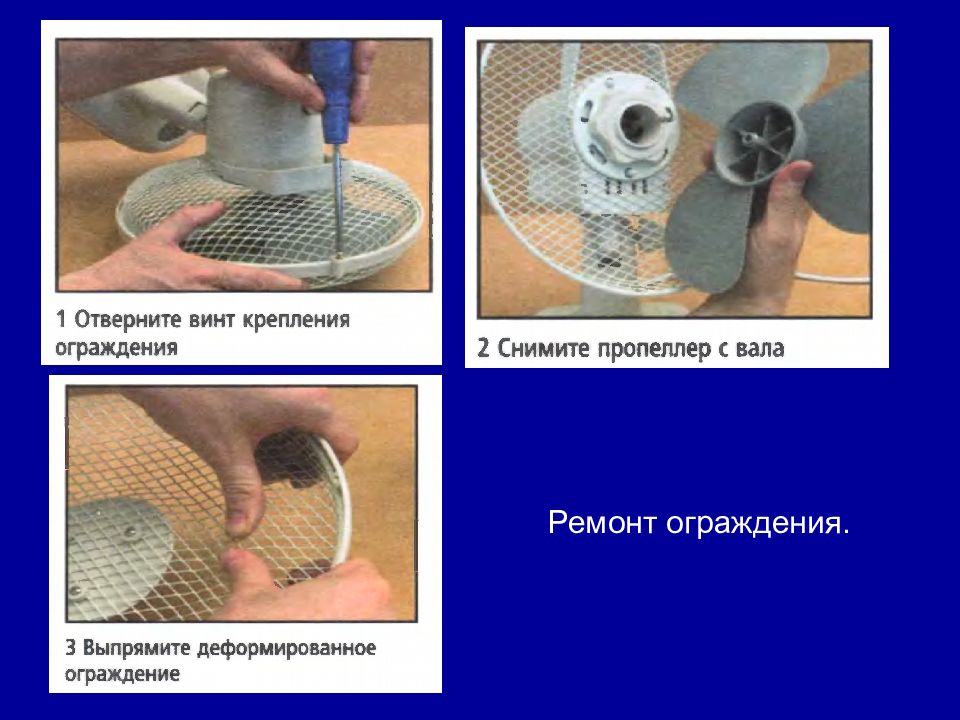 1 Отверните винт крепления ограждения

2 Снимите пропеллер с вала

3 Выпрямите деформированное ограждение

Ремонт ограждения.