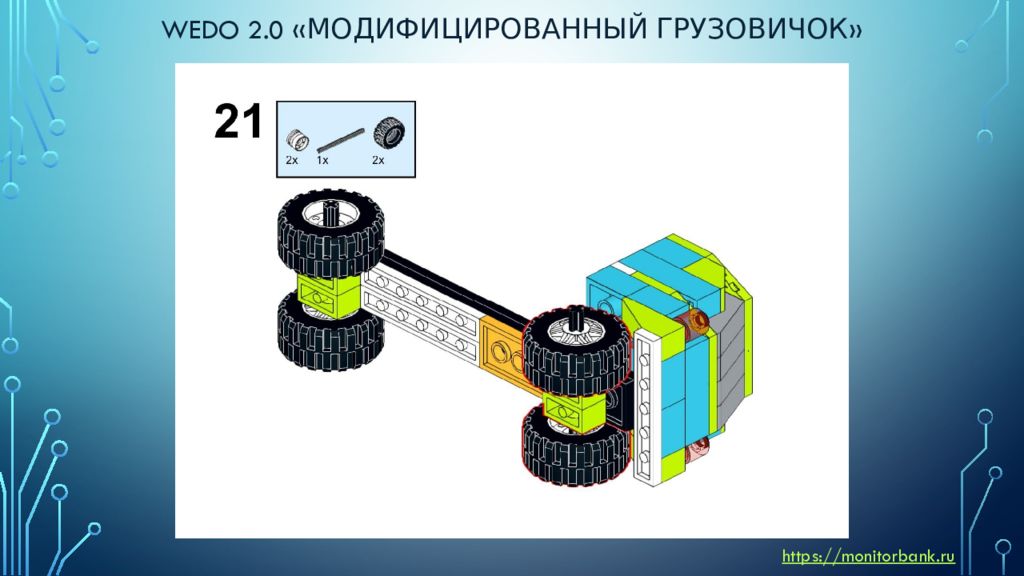 WEDO 2.0 «МОДИФИЦИРОВАННЫЙ ГРУЗОВИЧОК»

21

2x 1x 2x

https://monitorbank.ru