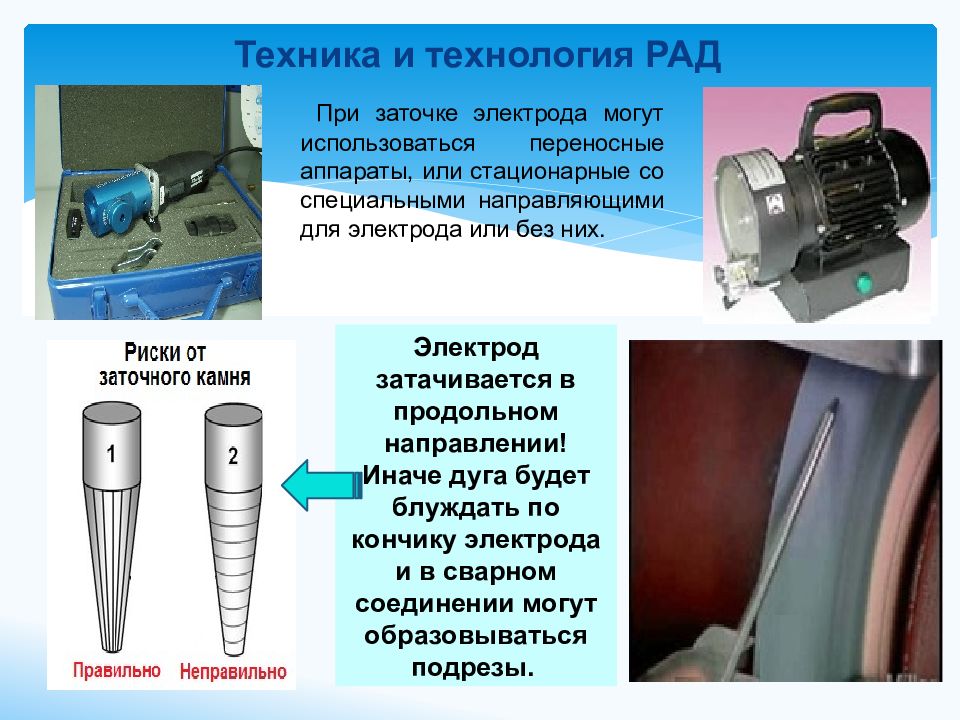 Техника и технология РАД

При заточке электрода могут использоваться переносные аппараты, или стационарные со специальными направляющими для электрода или без них.

Риски от заточного камня

1

2

Правильно

Неправильно

Электрод затачивается в продольном направлении! Иначе дуга будет блуждать по кончику электрода и в сварном соединении могут образовываться подрезы.