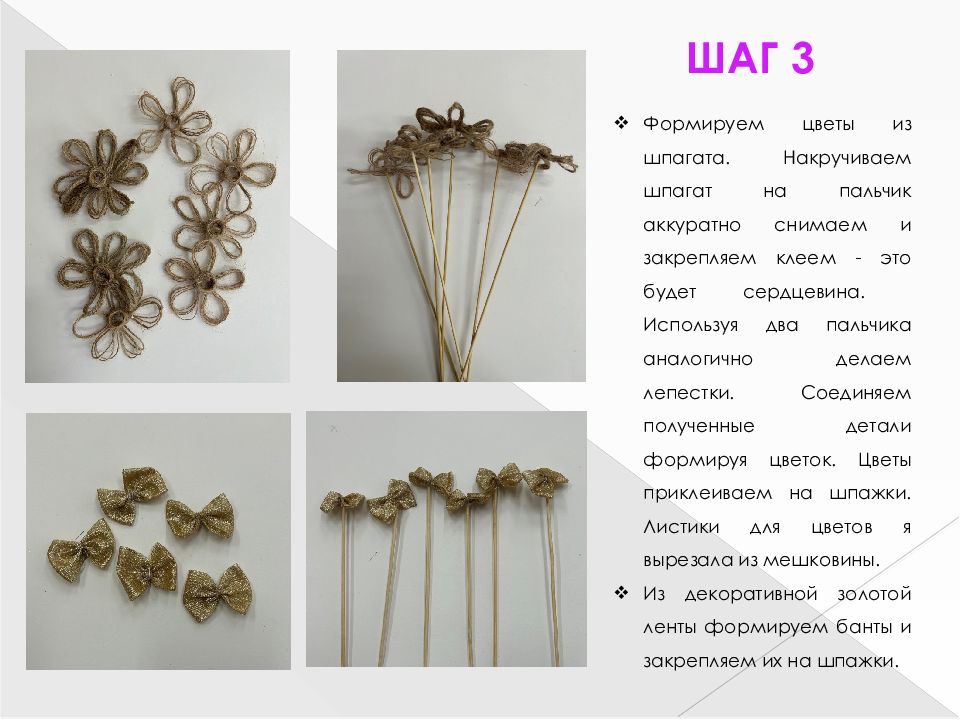 ШАГ 3

❖ Формируем цветы из шпагата. Накручиваем шпагат на пальчик аккуратно снимаем и закрепляем клеем - это будет сердцевина. Используя два пальчика аналогично делаем лепестки. Соединяем полученные детали формируя цветок. Цветы приклеиваем на шпажки. Листики для цветов я вырезала из мешковины.

❖ Из декоративной золотой ленты формируем банты и закрепляем их на шпажки.