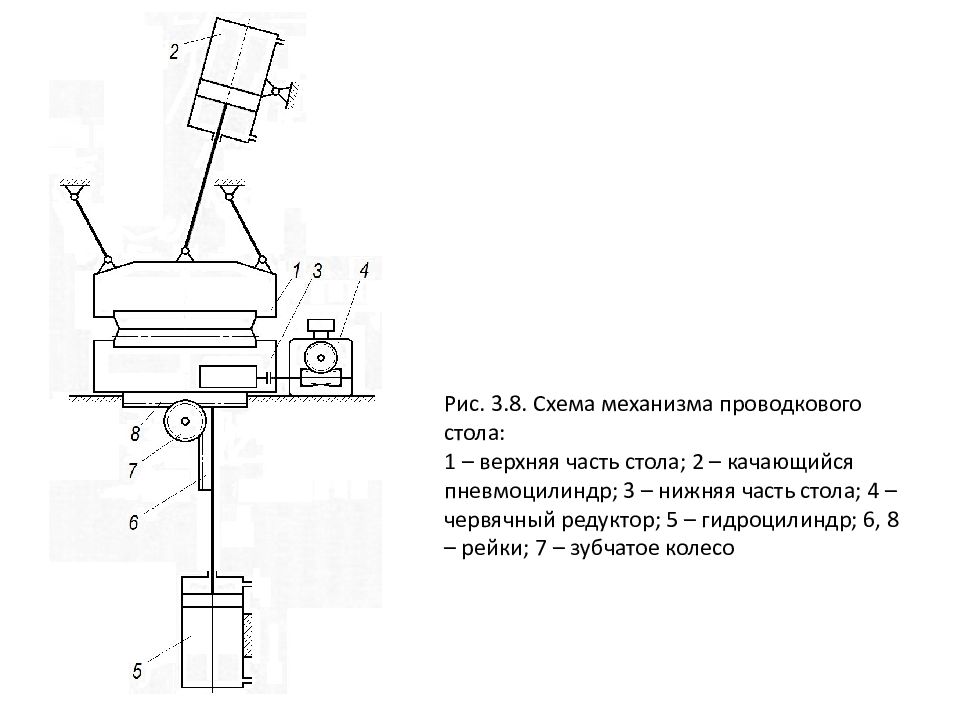 2
1
3
4
8
7
6
5

Рис. 3.8. Схема механизма проводкового стола:
1 – верхняя часть стола; 2 – качающийся пневмоцилиндр; 3 – нижняя часть стола; 4 – червячный редуктор; 5 – гидроцилиндр; 6, 8 – рейки; 7 – зубчатое колесо