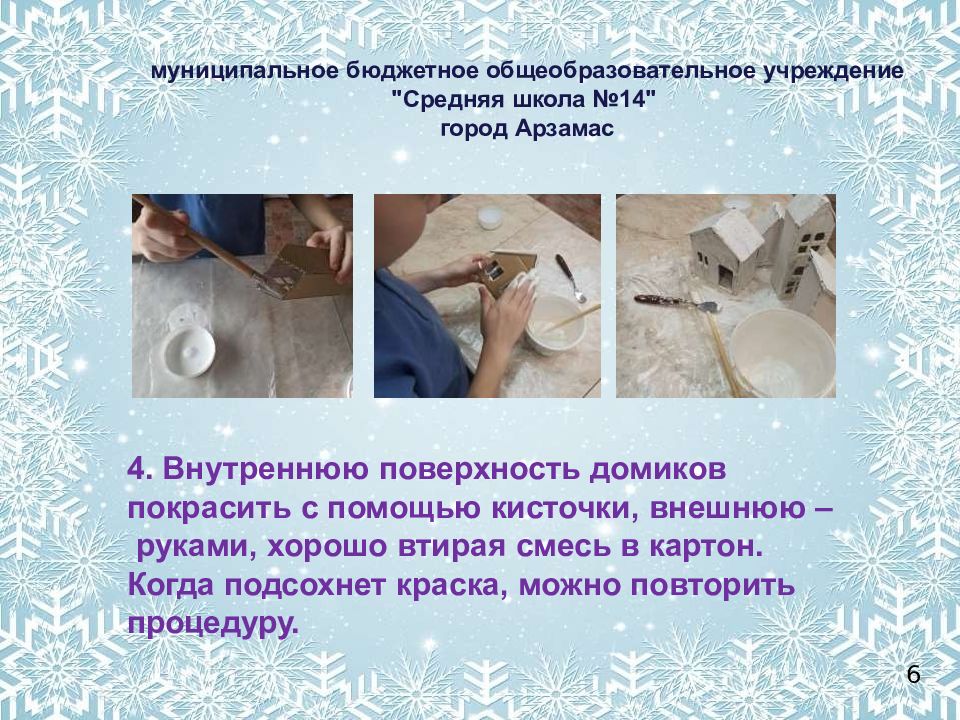 муниципальное бюджетное общеобразовательное учреждение
"Средняя школа №14"
город Арзамас

4. Внутреннюю поверхность домиков покрасить с помощью кисточки, внешнюю – руками, хорошо втирая смесь в картон. Когда подсохнет краска, можно повторить процедуру.

6