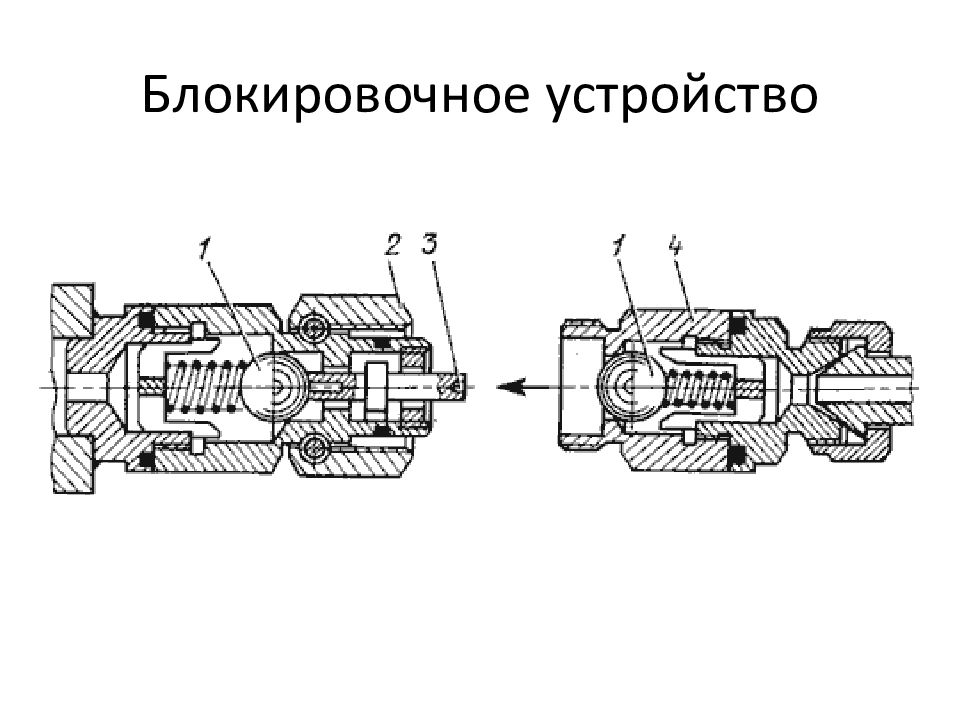 Блокировочное устройство

1 2 3

1 4