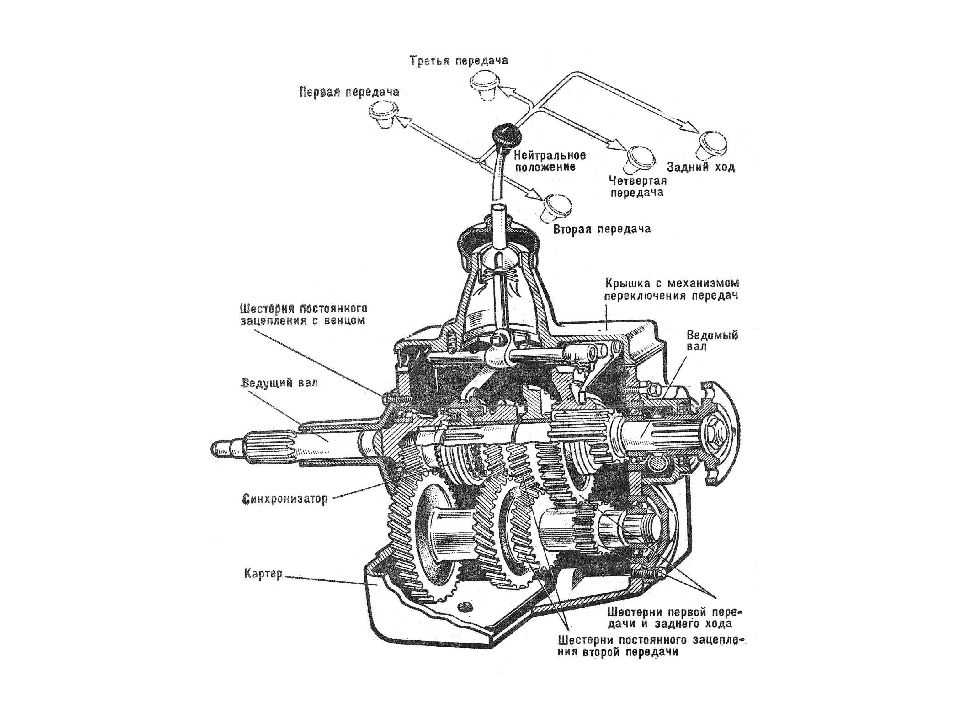 Третья передача
Первая передача
Нейтральное положение
Четвертая передача
Задний ход
Вторая передача
Крышка с механизмом переключения передач
Шестерня постоянного зацепления с венцом
Ведомый вал
Ведущий вал
Синхронизатор
Картер
Шестерни первой передачи и заднего хода
Шестерни постоянного зацепления второй передачи