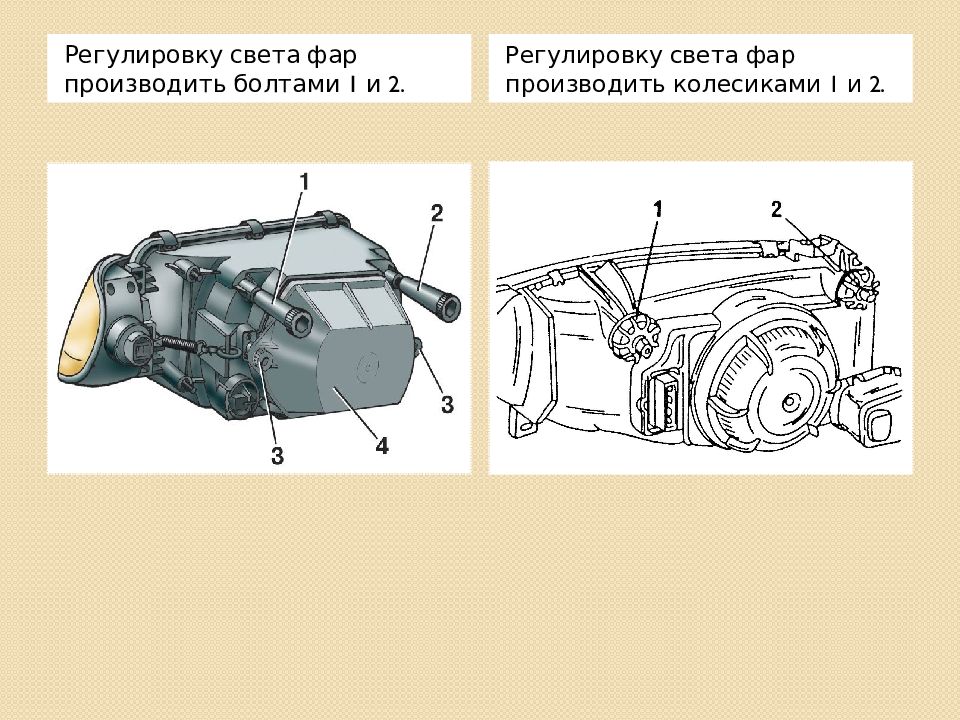 Регулировку света фар производить болтами 1 и 2.

Регулировку света фар производить колесиками 1 и 2.

1
2
3
3
4

1
2