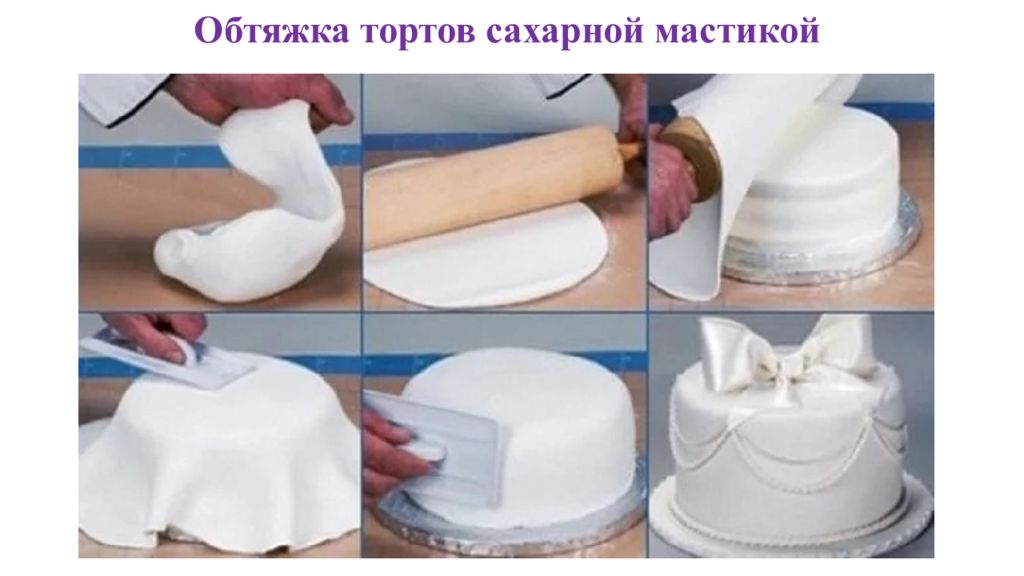 Обтяжка тортов сахарной мастикой